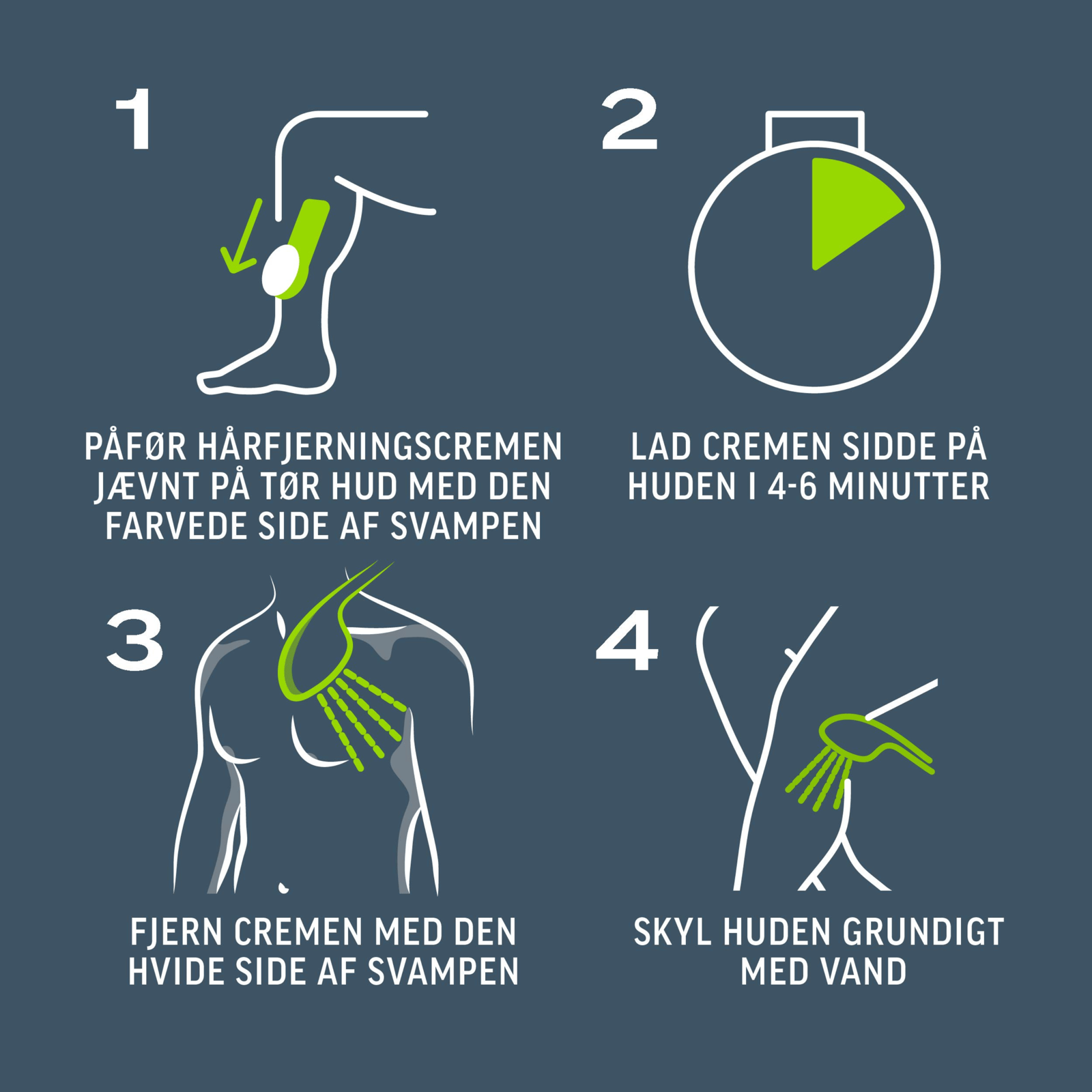 1

PÅFØR HÅRFJERNINGSCREMEN JÆVNT PÅ TØR HUD MED DEN FARVEDE SIDE AF SVAMPEN

2

LAD CREMEN SIDDE PÅ HUDEN I 4-6 MINUTTER

3

FJERN CREMEN MED DEN HVIDE SIDE AF SVAMPEN

4

SKYL HUDEN GRUNDIGT MED VAND